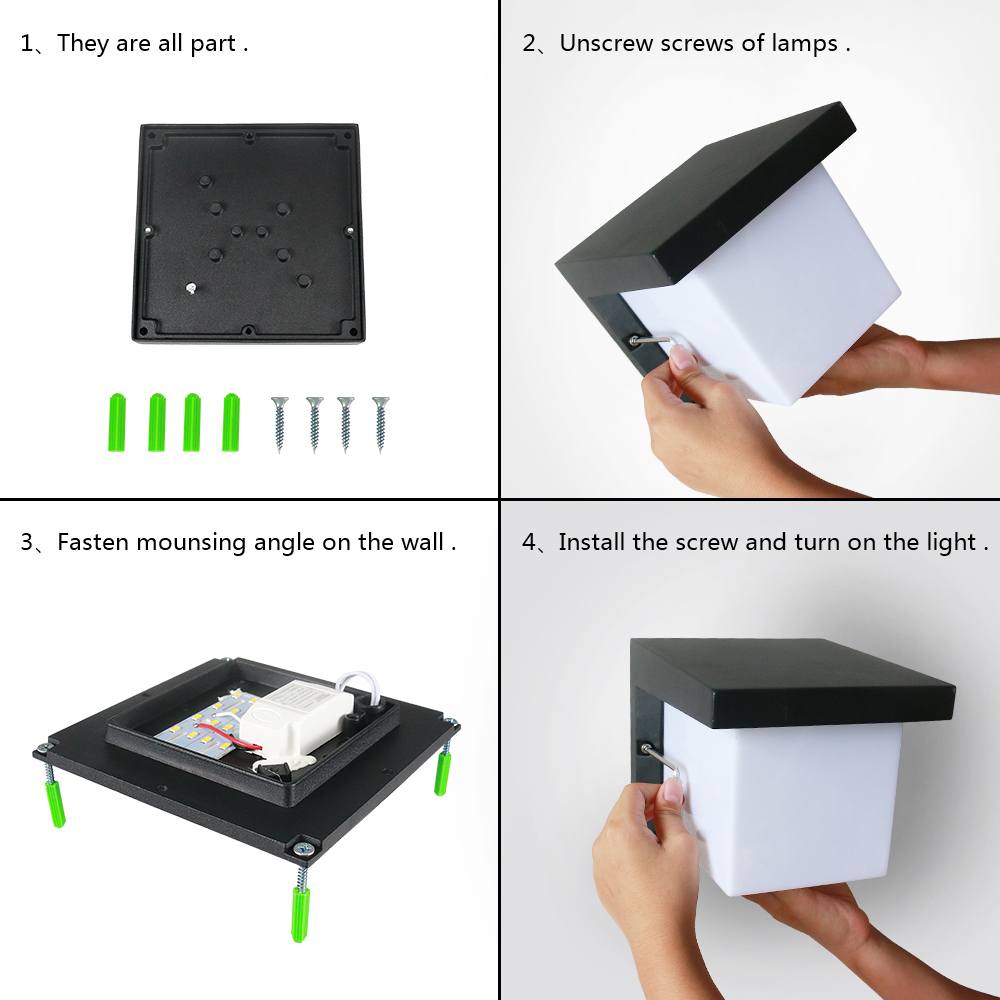 1、They are all part .

2、Unscrew screws of lamps .

3、Fasten mounsing angle on the wall .

4、Install the screw and turn on the light .